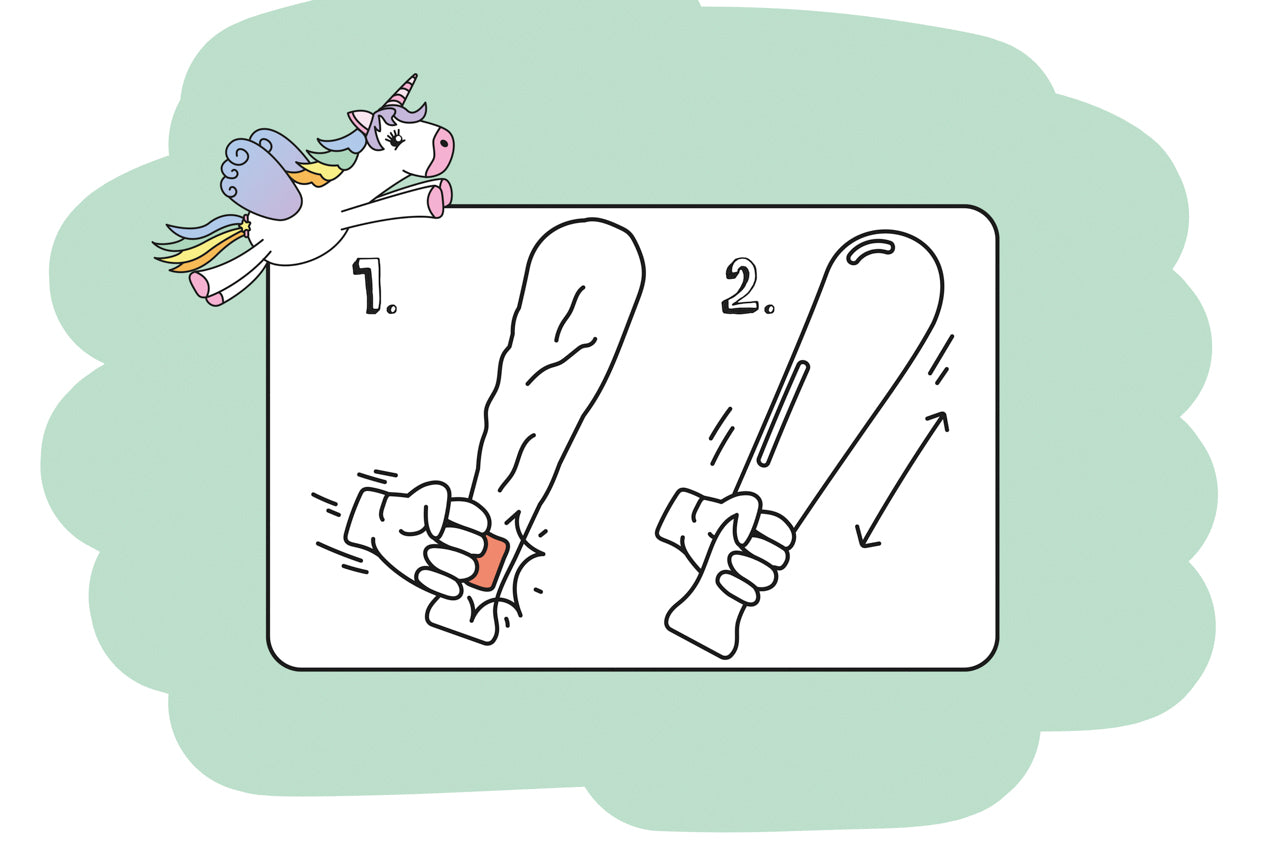 1.

2.